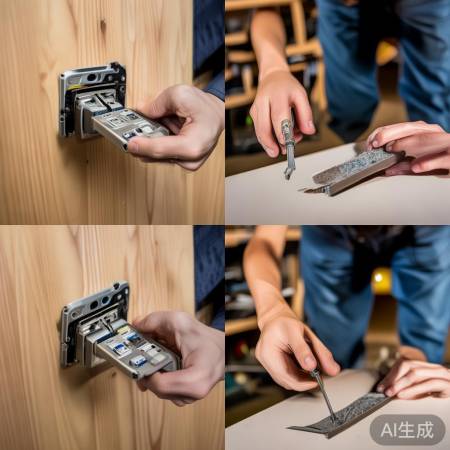 AI生成